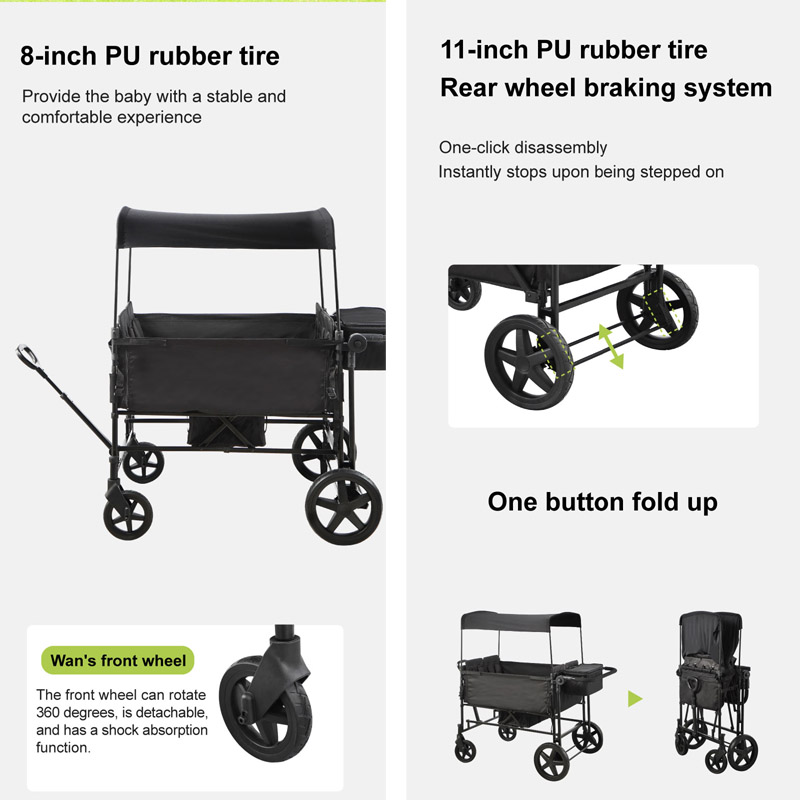 8-inch PU rubber tire

Provide the baby with a stable and comfortable experience

Wan's front wheel

The front wheel can rotate 360 degrees, is detachable, and has a shock absorption function.

11-inch PU rubber tire
Rear wheel braking system

One-click disassembly
Instantly stops upon being stepped on

One button fold up